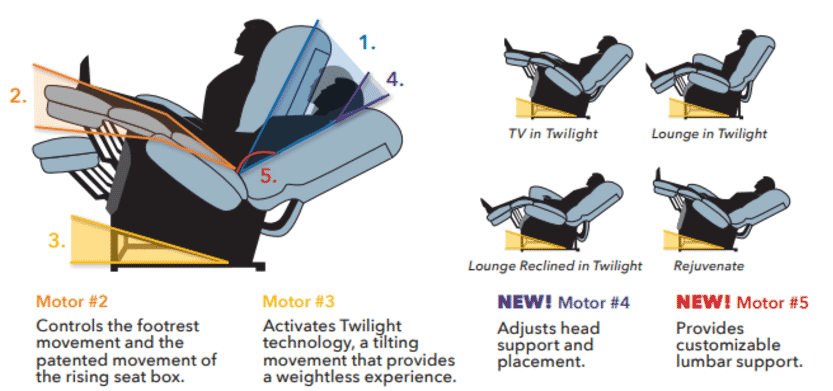 1.

2.

3.

4.

5.

TV in Twilight

Lounge in Twilight

Lounge Reclined in Twilight

Rejuvenate

Motor #2
Controls the footrest movement and the patented movement of the rising seat box.

Motor #3
Activates Twilight technology, a tilting movement that provides a weightless experience.

NEW! Motor #4
Adjusts head support and placement.

NEW! Motor #5
Provides customizable lumbar support.